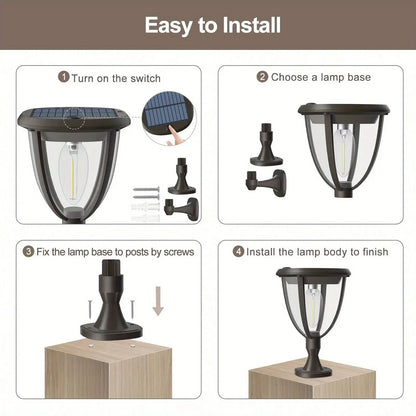 Easy to Install

1 Turn on the switch

2 Choose a lamp base

3 Fix the lamp base to posts by screws

4 Install the lamp body to finish