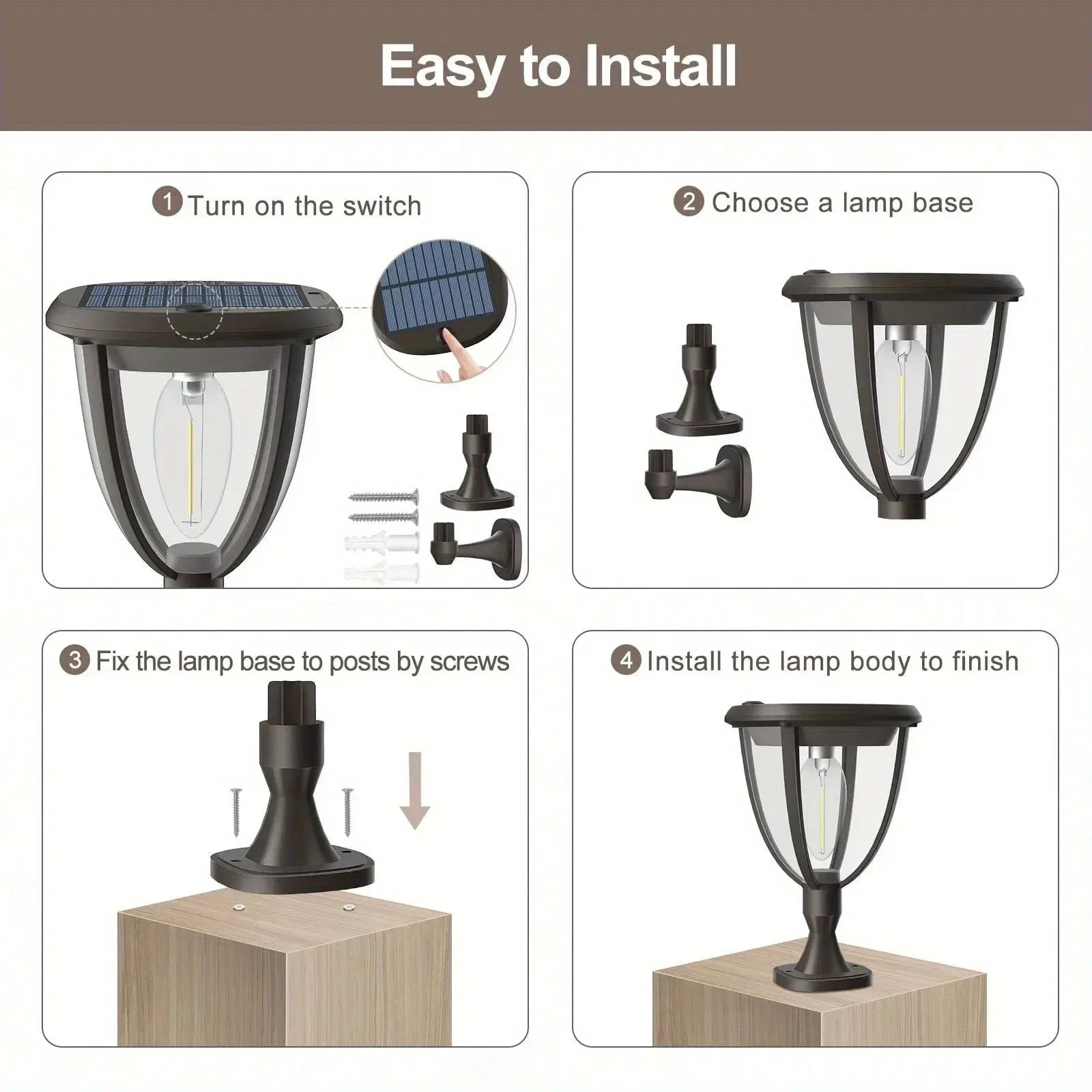 Easy to Install

1 Turn on the switch

2 Choose a lamp base

3 Fix the lamp base to posts by screws

4 Install the lamp body to finish