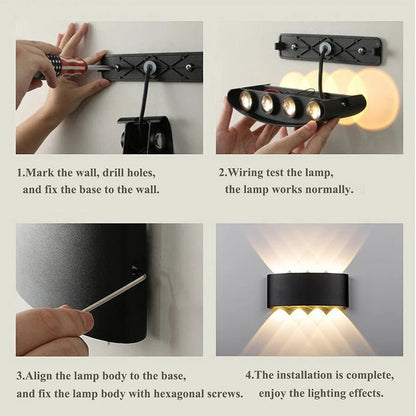 1.Mark the wall, drill holes, and fix the base to the wall.

2.Wiring test the lamp, the lamp works normally.

3.Align the lamp body to the base, and fix the lamp body with hexagonal screws.

4.The installation is complete, enjoy the lighting effects.